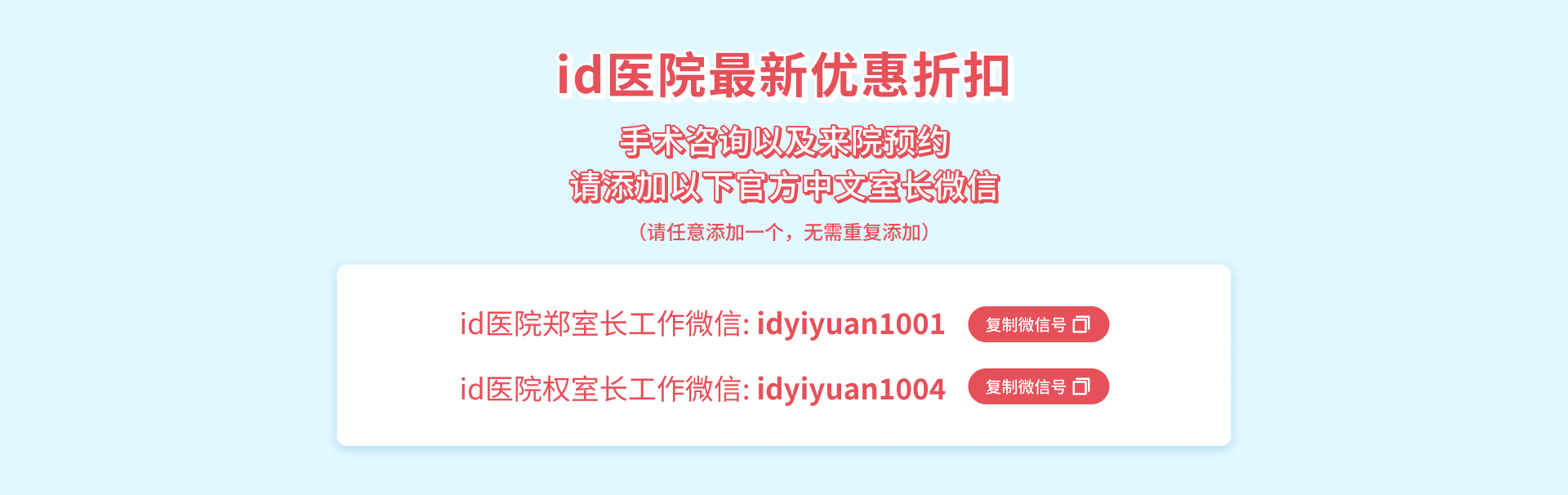 id医院最新优惠折扣

手术咨询以及来院预约
请添加以下官方中文室长微信
（请任意添加一个，无需重复添加）

id医院郑室长工作微信: idyiyuan1001 复制微信号

id医院权室长工作微信: idyiyuan1004 复制微信号